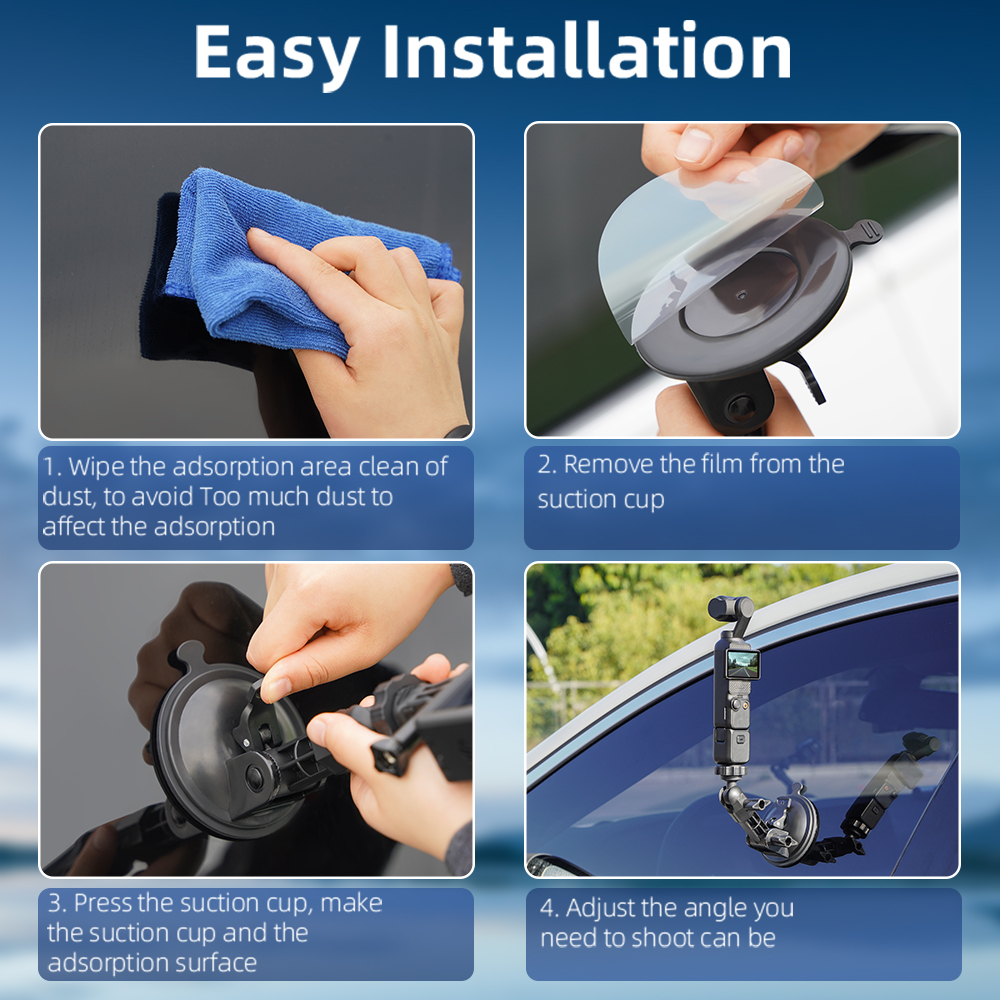 Easy Installation

1. Wipe the adsorption area clean of dust, to avoid Too much dust to affect the adsorption

2. Remove the film from the suction cup

3. Press the suction cup, make the suction cup and the adsorption surface

4. Adjust the angle you need to shoot can be